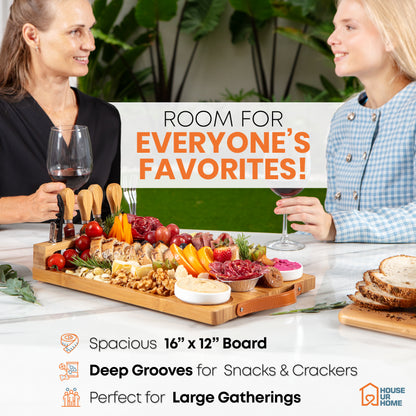 ROOM FOR
EVERYONE'S
FAVORITES!

Spacious 16" x 12" Board

Deep Grooves for Snacks & Crackers

Perfect for Large Gatherings

HOUSE UR HOME